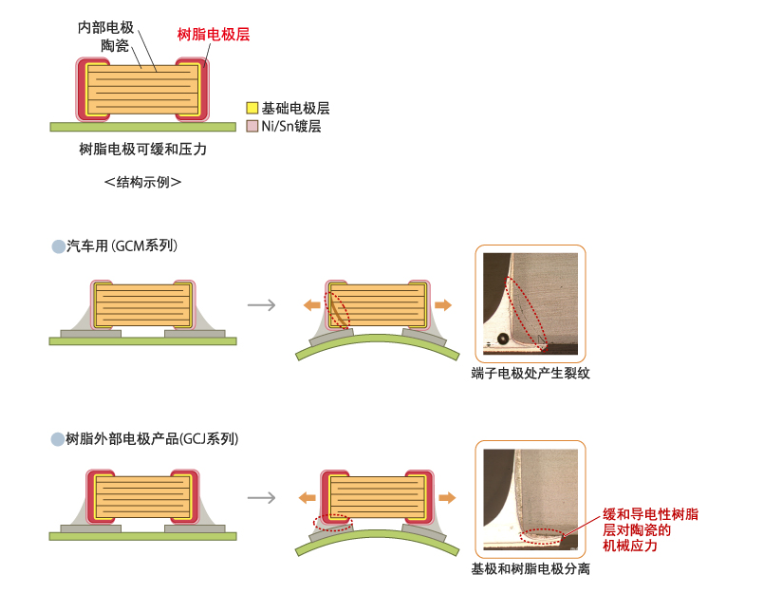 内部电极
陶瓷
树脂电极层
基础电极层
Ni/Sn镀层
树脂电极可缓和压力
<结构示例>

汽车用(GCM系列)
端子电极处产生裂纹

树脂外部电极产品(GCJ系列)
缓和导电性树脂层对陶瓷的机械应力
基极和树脂电极分离